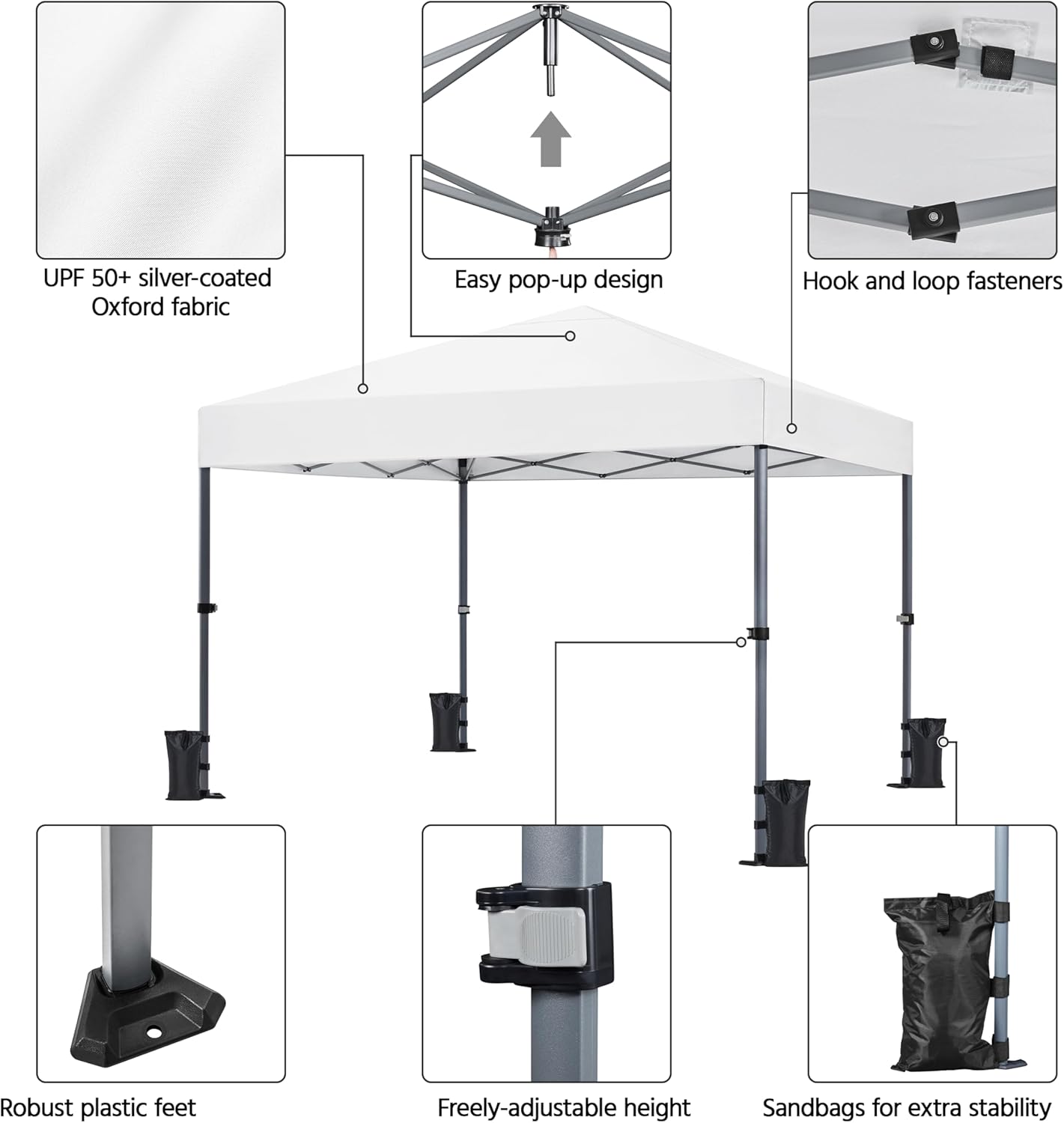 UPF 50+ silver-coated Oxford fabric

Easy pop-up design

Hook and loop fasteners

Robust plastic feet

Freely-adjustable height

Sandbags for extra stability